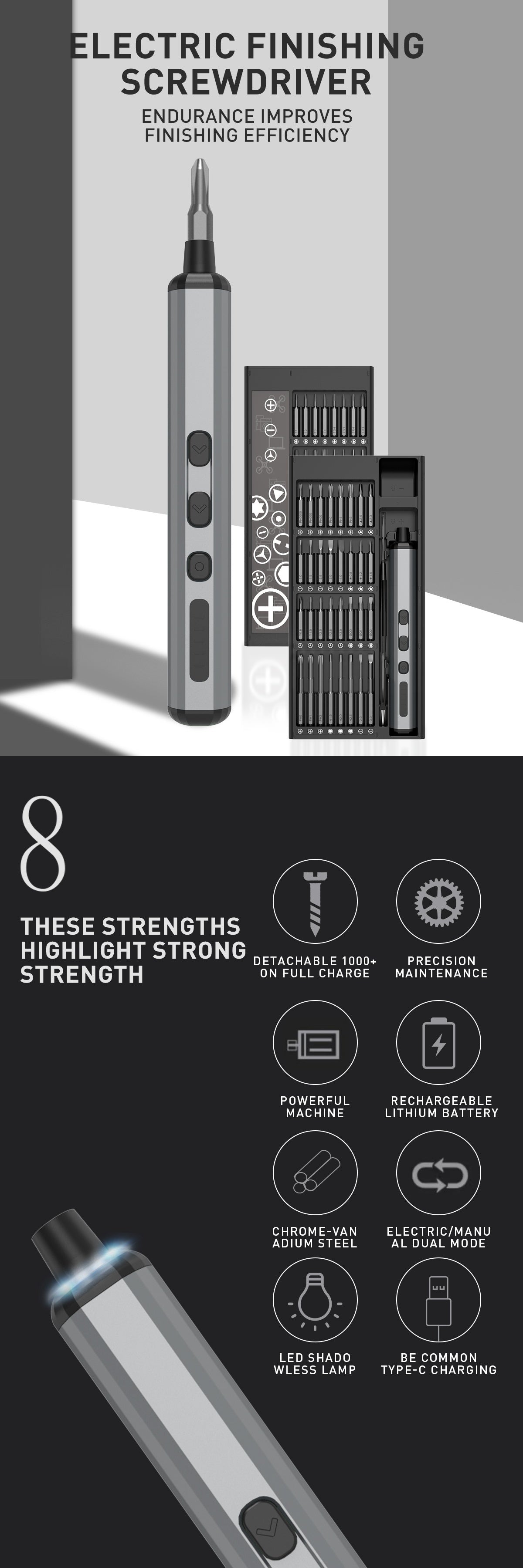 ELECTRIC FINISHING SCREWDRIVER

ENDURANCE IMPROVES FINISHING EFFICIENCY

8

THESE STRENGTHS HIGHLIGHT STRONG STRENGTH

DETACHABLE 1000+ ON FULL CHARGE

PRECISION MAINTENANCE

POWERFUL MACHINE

RECHARGEABLE LITHIUM BATTERY

CHROME-VAN ADIUM STEEL

ELECTRIC/MANU AL DUAL MODE

LED SHADO WLESS LAMP

BE COMMON TYPE-C CHARGING